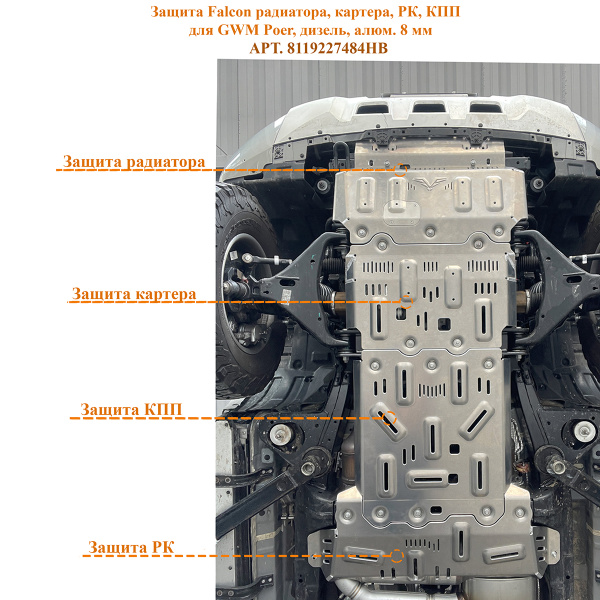 Защита Falcon радиатора, картера, РК, КПП
для GWM Poer, дизель, алюм. 8 мм
АРТ. 8119227484HB

Защита радиатора

Защита картера

Защита КПП

Защита РК