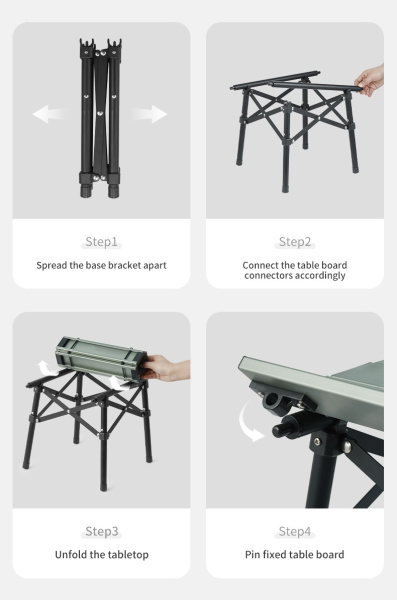 Step1

Spread the base bracket apart

Step2

Connect the table board connectors accordingly

Step3

Unfold the tabletop

Step4

Pin fixed table board